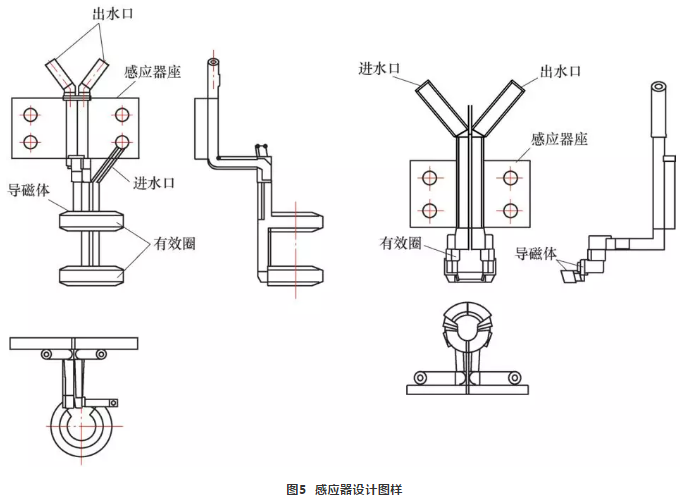 出水口
感应器座
进水口
导磁体
有效圈

进水口
出水口
感应器座
有效圈
导磁体

图5 感应器设计图样